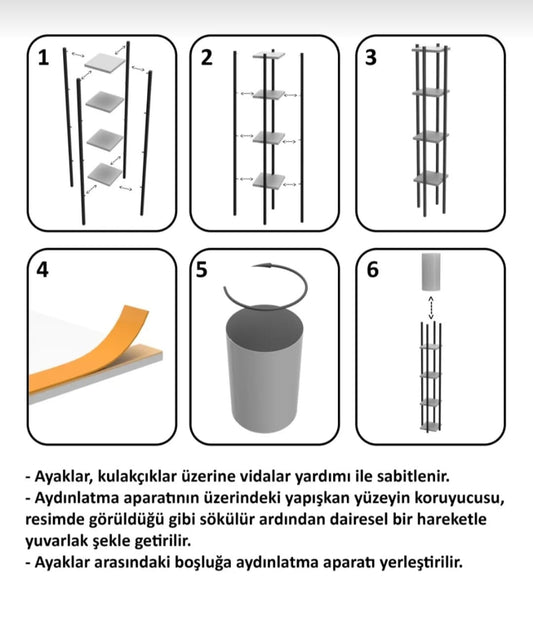 1

2

3

4

5

6

- Ayaklar, kulakçıklar üzerine vidalar yardımı ile sabitlenir.
- Aydınlatma aparatının üzerindeki yapışkan yüzeyin koruyucusu, resimde görüldüğü gibi sökülür ardından dairesel bir hareketle yuvarlak şekle getirilir.
- Ayaklar arasındaki boşluğa aydınlatma aparatı yerleştirilir.